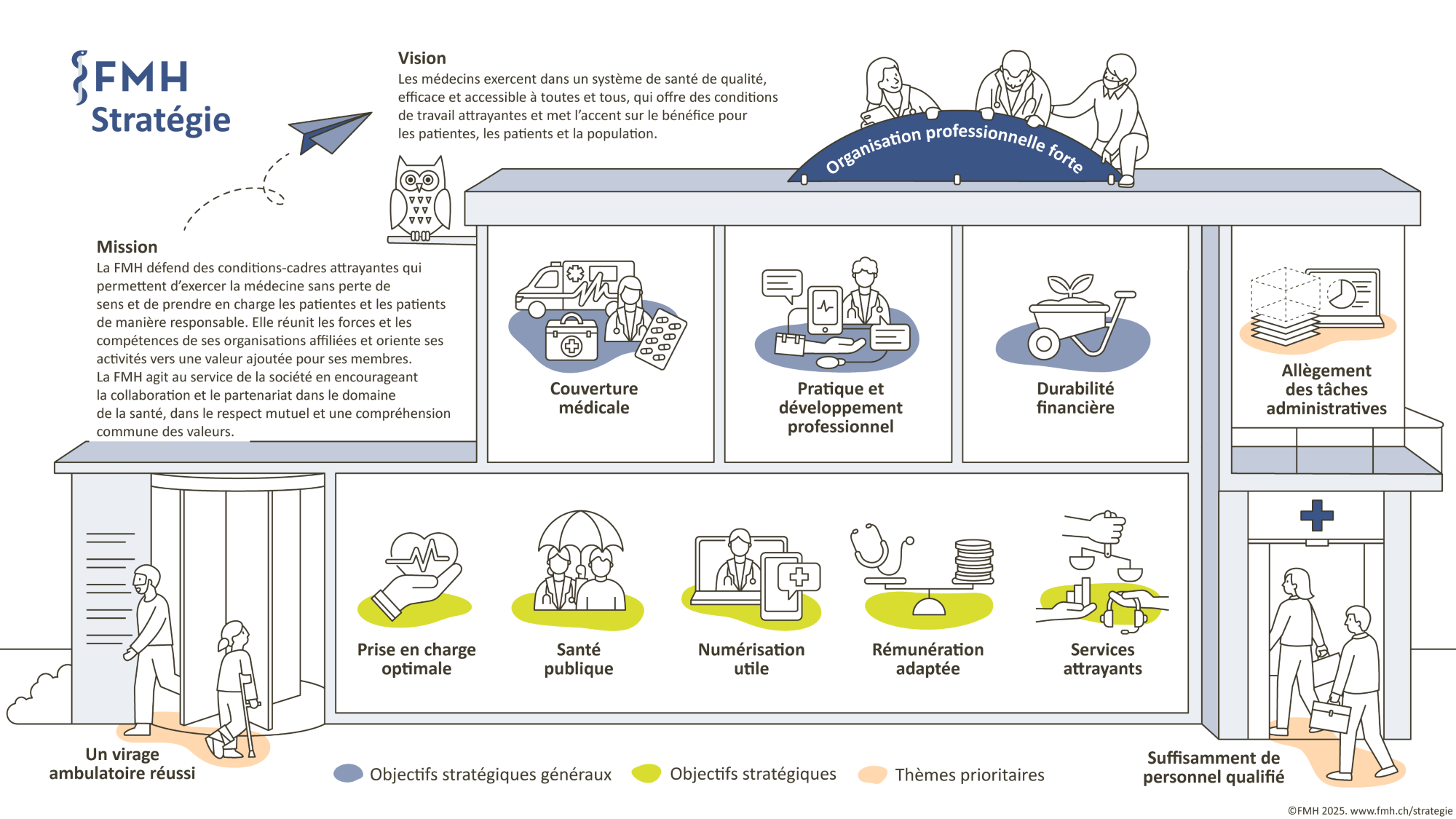 FMH
Stratégie

Vision
Les médecins exercent dans un système de santé de qualité, efficace et accessible à toutes et tous, qui offre des conditions de travail attrayantes et met l'accent sur le bénéfice pour les patientes, les patients et la population.

Organisation professionnelle forte

Mission
La FMH défend des conditions-cadres attrayantes qui permettent d'exercer la médecine sans perte de sens et de prendre en charge les patientes et les patients de manière responsable. Elle réunit les forces et les compétences de ses organisations affiliées et oriente ses activités vers une valeur ajoutée pour ses membres.
La FMH agit au service de la société en encourageant la collaboration et le partenariat dans le domaine de la santé, dans le respect mutuel et une compréhension commune des valeurs.

Couverture médicale

Pratique et développement professionnel

Durabilité financière

Allègement des tâches administratives

Prise en charge optimale

Santé publique

Numérisation utile

Rémunération adaptée

Services attrayants

Un virage ambulatoire réussi

Objectifs stratégiques généraux
Objectifs stratégiques
Thèmes prioritaires

Suffisamment de personnel qualifié

©FMH 2025. www.fmh.ch/strategie